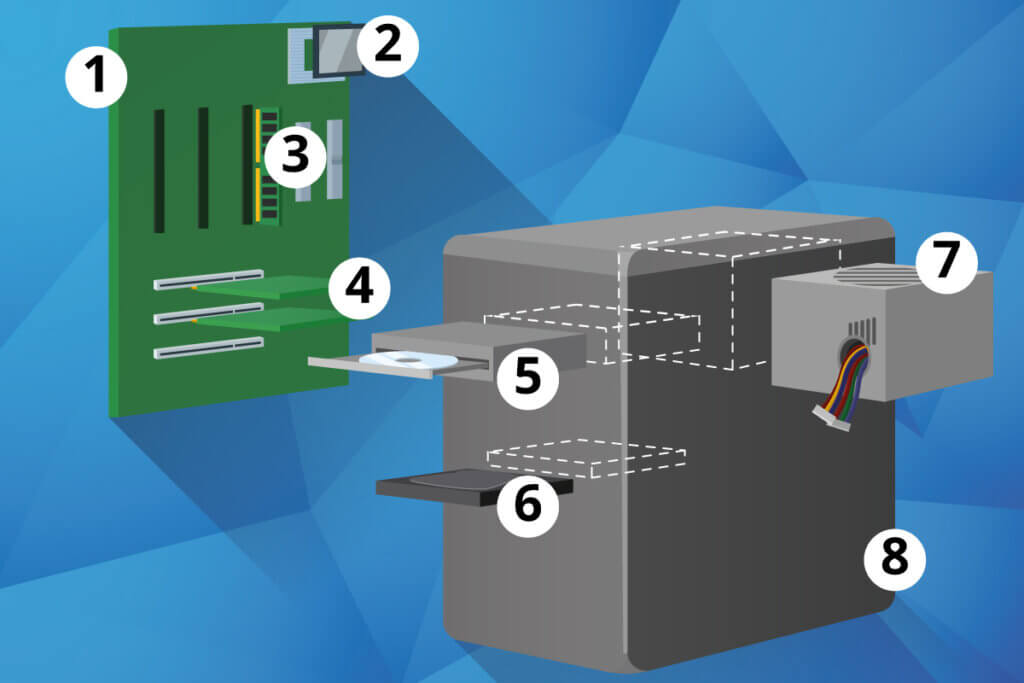 1
2
3
4
5
6
7
8