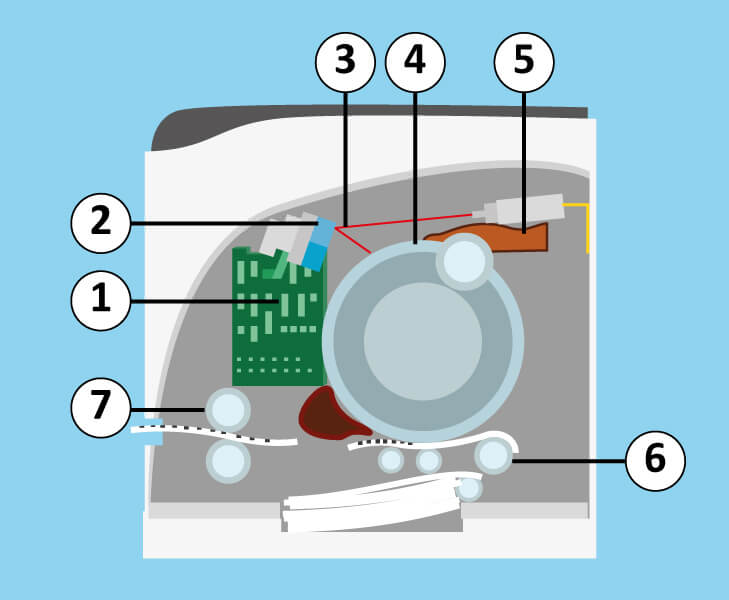 3
4
5
2
1
7
6